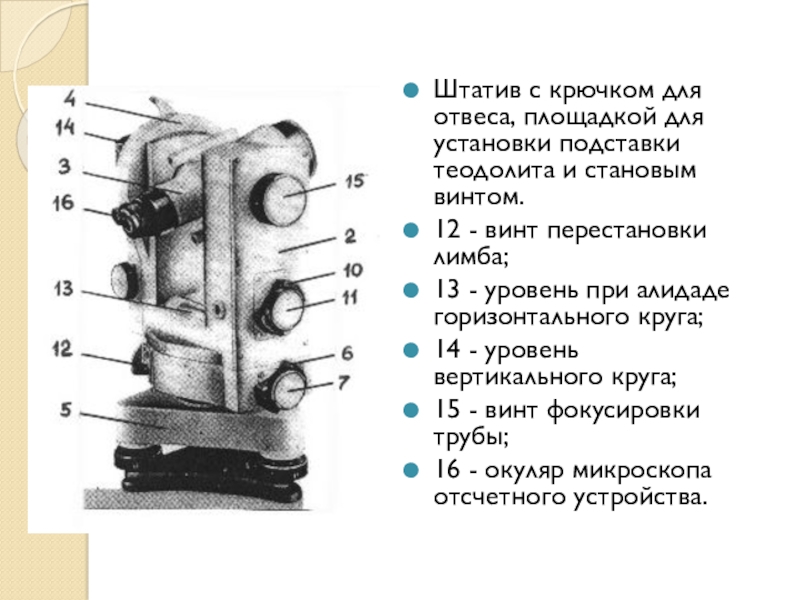 4
14
3
16
13
12
5
15
2
10
11
6
7

Штатив с крючком для отвеса, площадкой для установки подставки теодолита и становым винтом.

12 - винт перестановки лимба;

13 - уровень при алидаде горизонтального круга;

14 - уровень вертикального круга;

15 - винт фокусировки трубы;

16 - окуляр микроскопа отсчетного устройства.