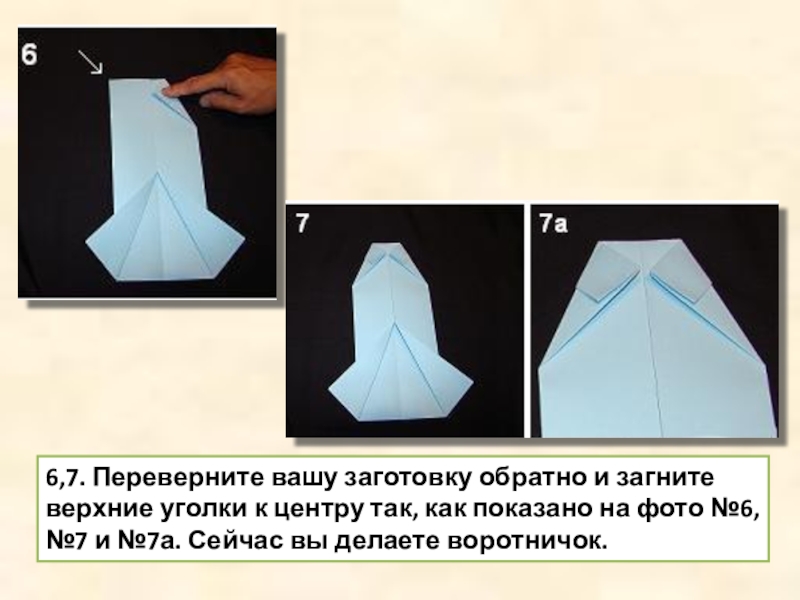 6

7

7a

6,7. Переверните вашу заготовку обратно и загните верхние уголки к центру так, как показано на фото №6, №7 и №7а. Сейчас вы делаете воротничок.