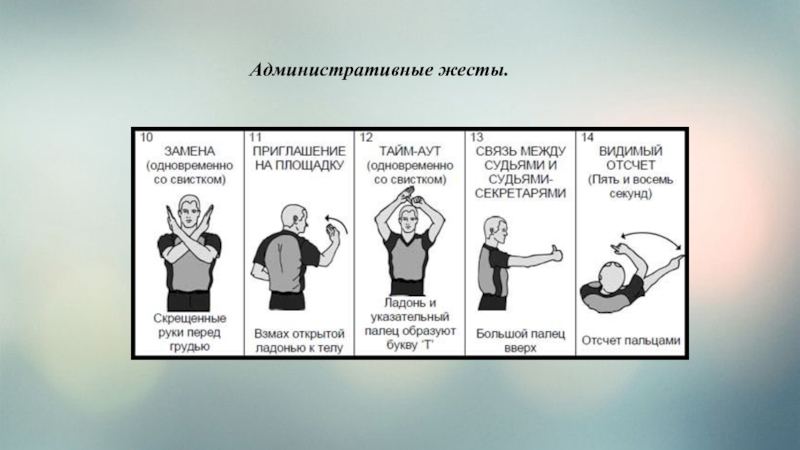 Административные жесты.

10
ЗАМЕНА
(одновременно со свистком)
Скрещенные руки перед грудью

11
ПРИГЛАШЕНИЕ НА ПЛОЩАДКУ
Взмах открытой ладонью к телу

12
ТАЙМ-АУТ
(одновременно со свистком)
Ладонь и указательный палец образуют букву 'Т'

13
СВЯЗЬ МЕЖДУ СУДЬЯМИ И СУДЬЯМИ-СЕКРЕТАРЯМИ
Большой палец вверх

14
ВИДИМЫЙ ОТСЧЕТ
(Пять и восемь секунд)
Отсчет пальцами