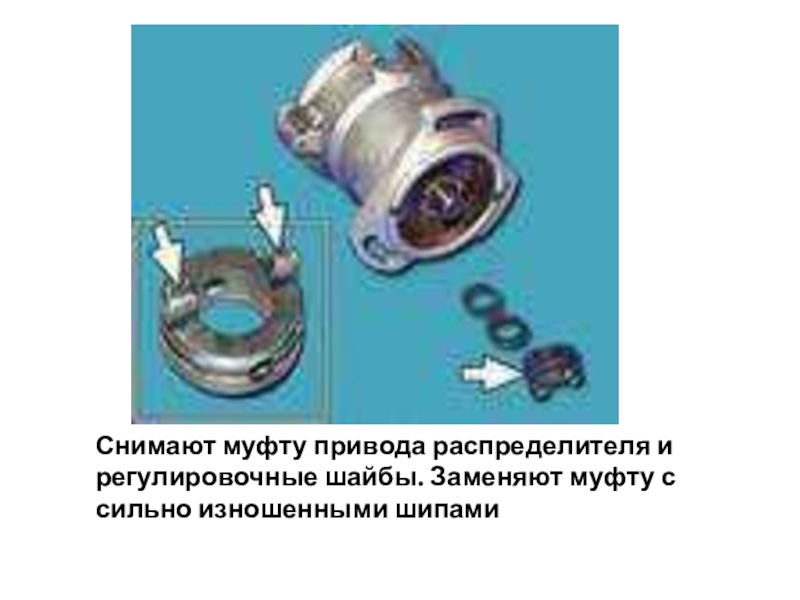 Снимают муфту привода распределителя и регулировочные шайбы. Заменяют муфту с сильно изношенными шипами