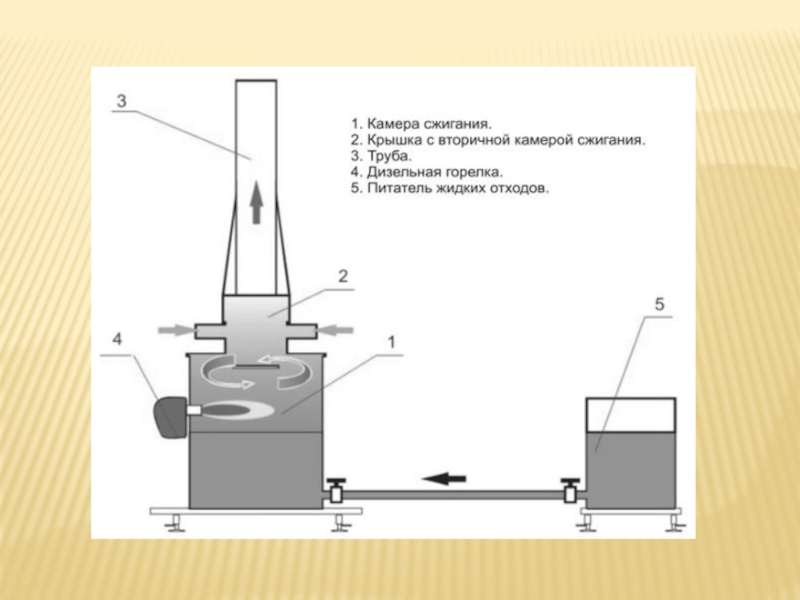 3

1. Камера сжигания.
2. Крышка с вторичной камерой сжигания.
3. Труба.
4. Дизельная горелка.
5. Питатель жидких отходов.

2

5

4

1