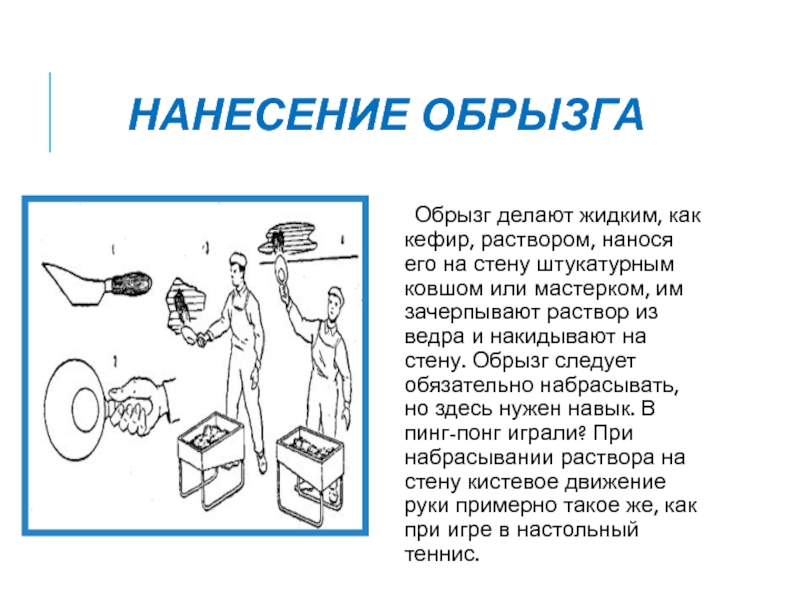 НАНЕСЕНИЕ ОБРЫЗГА

Обрызг делают жидким, как кефир, раствором, нанося его на стену штукатурным ковшом или мастерком, им зачерпывают раствор из ведра и накидывают на стену. Обрызг следует обязательно набрасывать, но здесь нужен навык. В пинг-понг играли? При набрасывании раствора на стену кистевое движение руки примерно такое же, как при игре в настольный теннис.