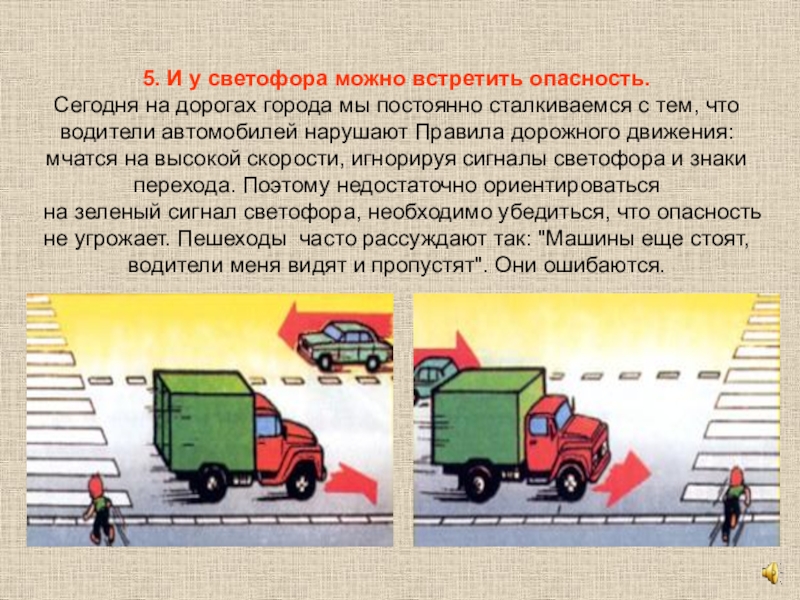 5. И у светофора можно встретить опасность.
Сегодня на дорогах города мы постоянно сталкиваемся с тем, что водители автомобилей нарушают Правила дорожного движения: мчатся на высокой скорости, игнорируя сигналы светофора и знаки перехода. Поэтому недостаточно ориентироваться на зеленый сигнал светофора, необходимо убедиться, что опасность не угрожает. Пешеходы часто рассуждают так: "Машины еще стоят, водители меня видят и пропустят". Они ошибаются.