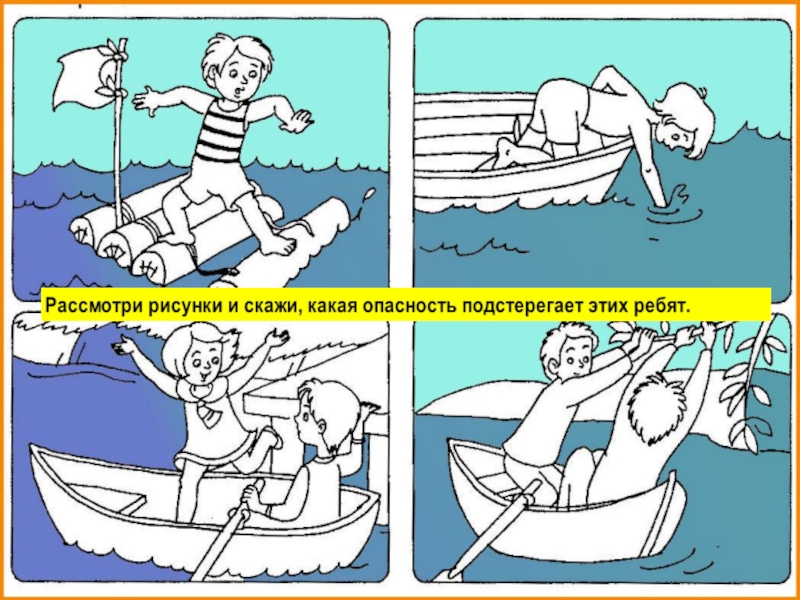 Рассмотри рисунки и скажи, какая опасность подстерегает этих ребят.