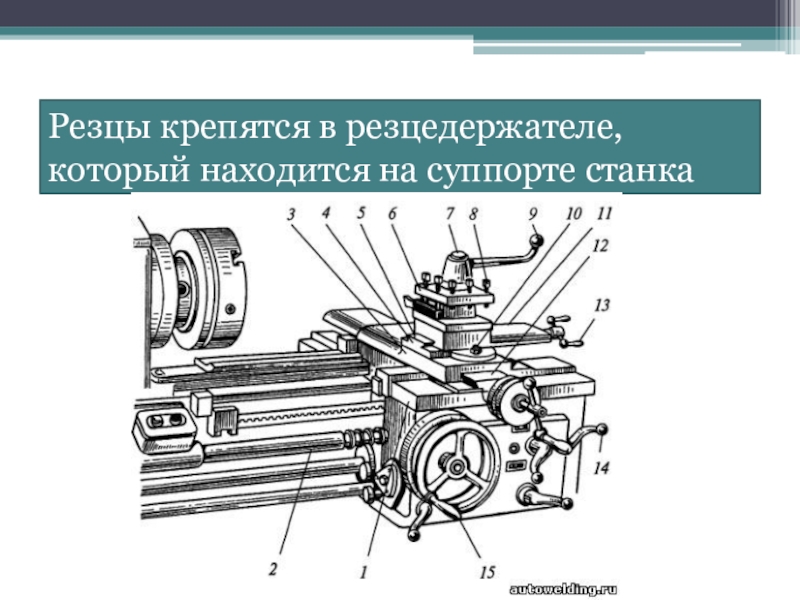 Резцы крепятся в резцедержателе, который находится на суппорте станка

3 4 5 6 7 8 9 10 11 12 13 14 2 1 15

autowelding.ru