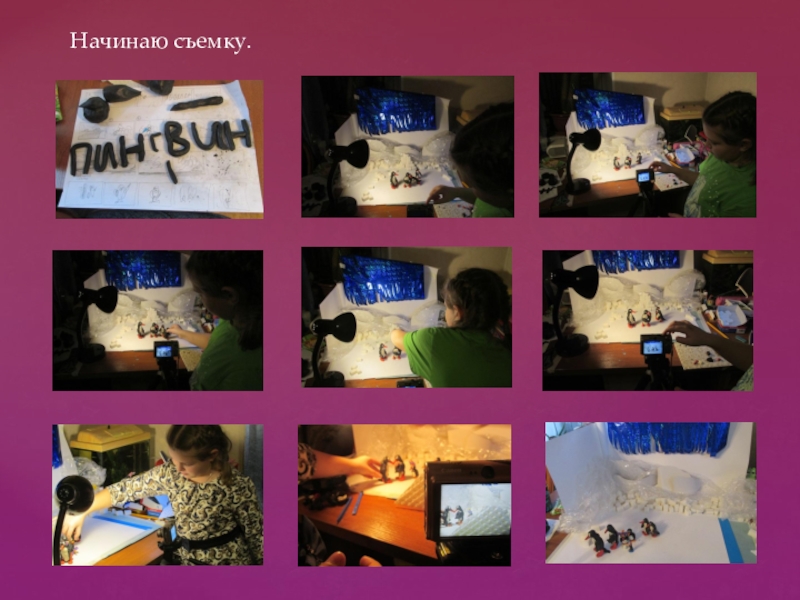 Начинаю съемку.

ПИНГВИН