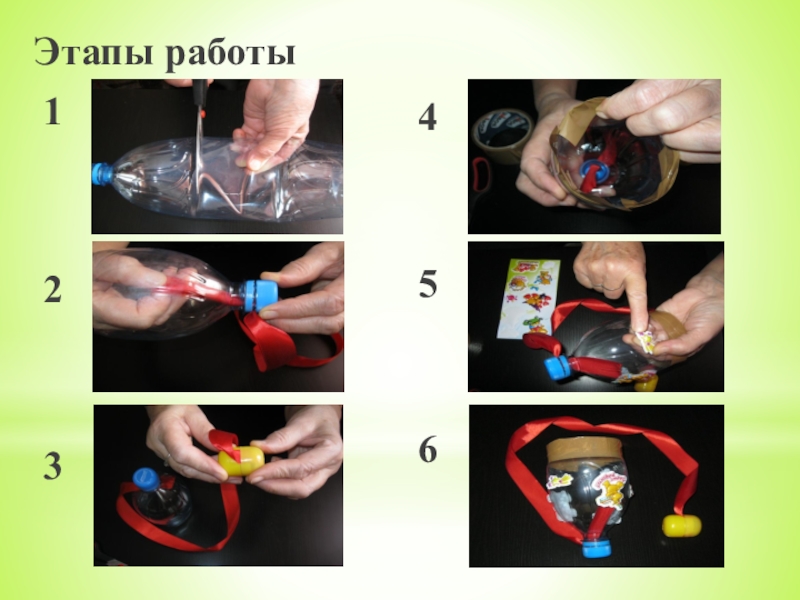 Этапы работы

1

2

3

4

5

6