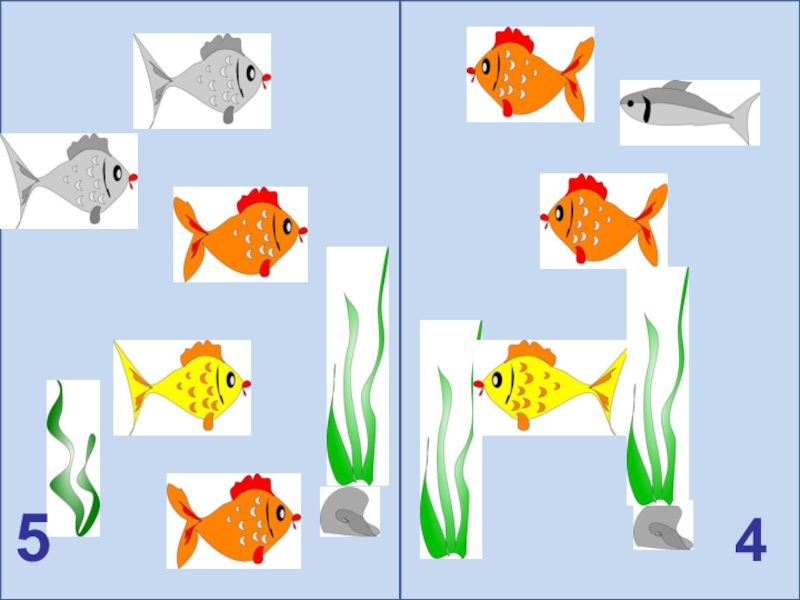 5

4