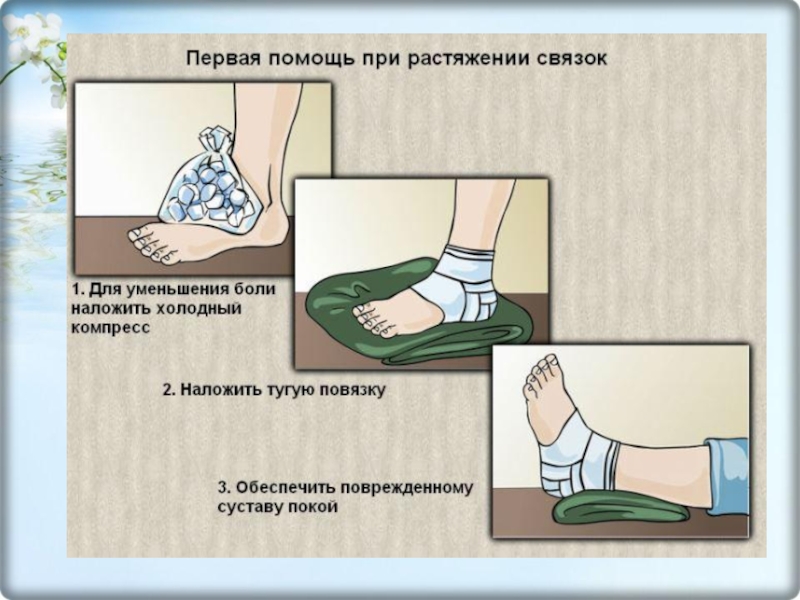 Первая помощь при растяжении связок

1. Для уменьшения боли наложить холодный компресс

2. Наложить тугую повязку

3. Обеспечить поврежденному суставу покой