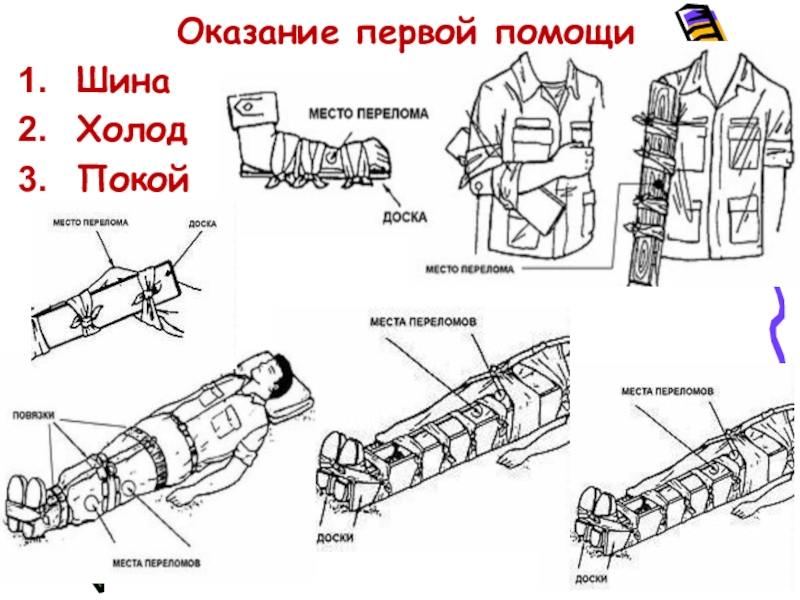 Оказание первой помощи

1. Шина
2. Холод
3. Покой

МЕСТО ПЕРЕЛОМА

ДОСКА

МЕСТО ПЕРЕЛОМА

МЕСТО ПЕРЕЛОМА

ДОСКА

ПОВЯЗКИ

МЕСТА ПЕРЕЛОМОВ

МЕСТА ПЕРЕЛОМОВ

ДОСКИ

МЕСТА ПЕРЕЛОМОВ

ДОСКИ