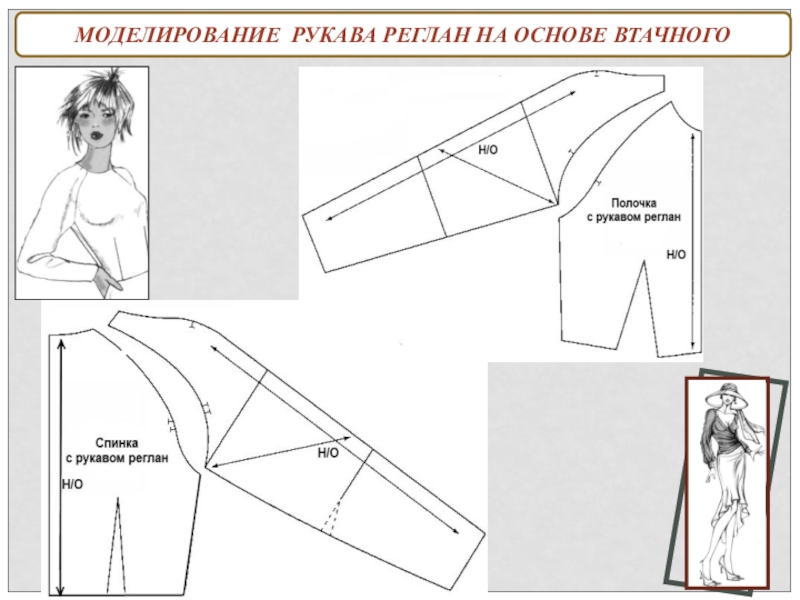 МОДЕЛИРОВАНИЕ РУКАВА РЕГЛАН НА ОСНОВЕ ВТАЧНОГО

Н/О

Полочка с рукавом реглан

Н/О

Спинка с рукавом реглан

Н/О

Н/О