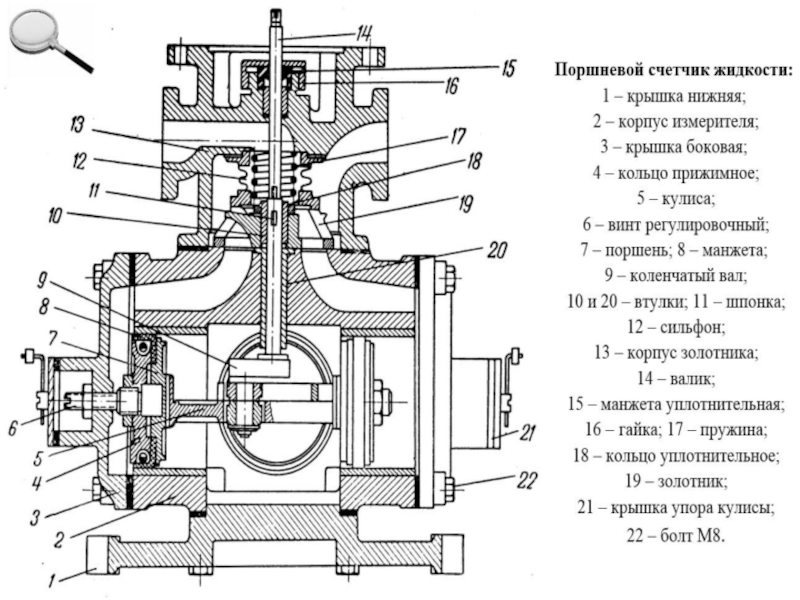 14
15
16
13
17
12
18
11
19
10
20
9
8
7
6
5
4
3
2
1
21
22

Поршневой счетчик жидкости:
1 – крышка нижняя;
2 – корпус измерителя;
3 – крышка боковая;
4 – кольцо прижимное;
5 – кулиса;
6 – винт регулировочный;
7 – поршень; 8 – манжета;
9 – коленчатый вал;
10 и 20 – втулки; 11 – шпонка;
12 – сильфон;
13 – корпус золотника;
14 – валик;
15 – манжета уплотнительная;
16 – гайка; 17 – пружина;
18 – кольцо уплотнительное;
19 – золотник;
21 – крышка упора кулисы;
22 – болт М8.