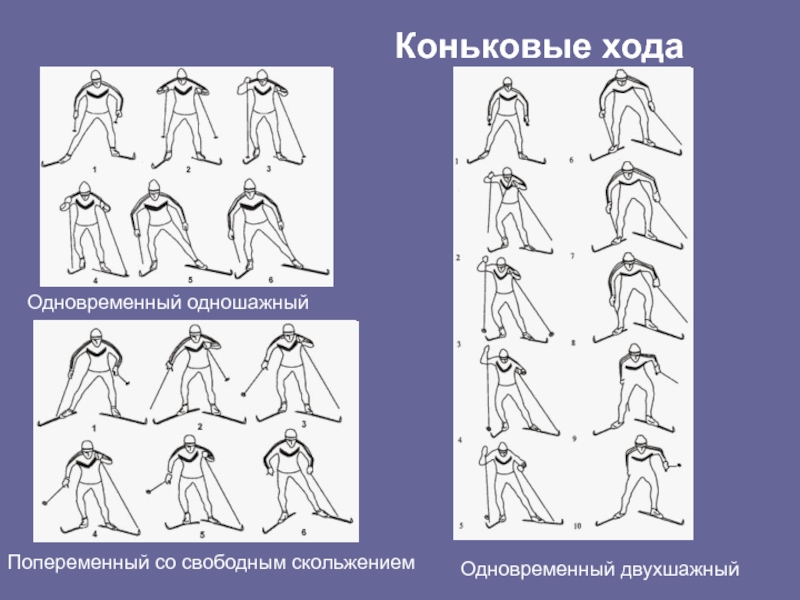 Коньковые хода

1 2 3
4 5 6

Одновременный одношажный

1 2 3
4 5 6

Попеременный со свободным скольжением

1 6
2 7
3 8
4 9
5 10

Одновременный двухшажный