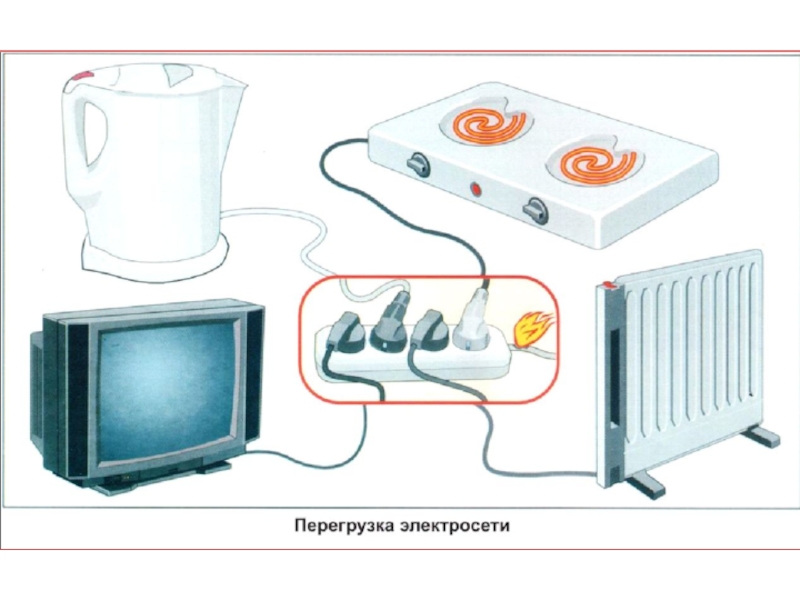 Перегрузка электросети