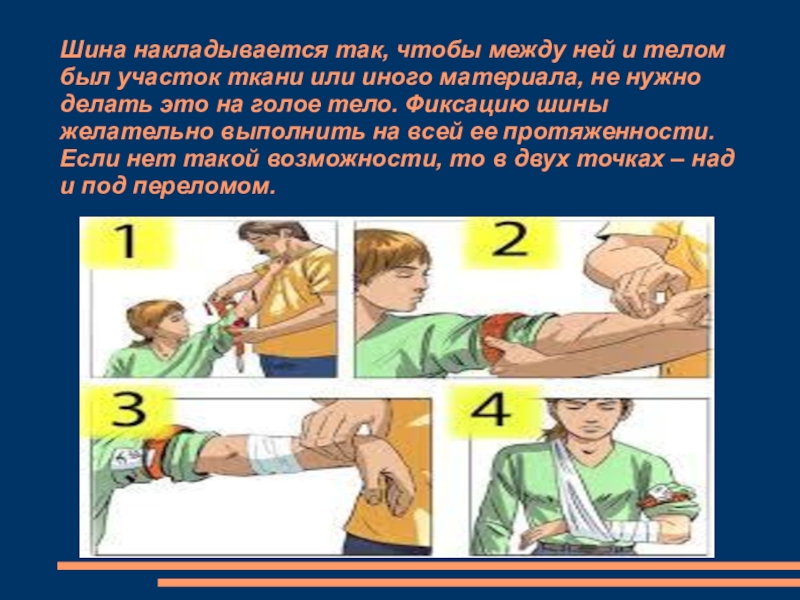 Шина накладывается так, чтобы между ней и телом был участок ткани или иного материала, не нужно делать это на голое тело. Фиксацию шины желательно выполнить на всей ее протяженности. Если нет такой возможности, то в двух точках – над и под переломом.

1

2

3

4