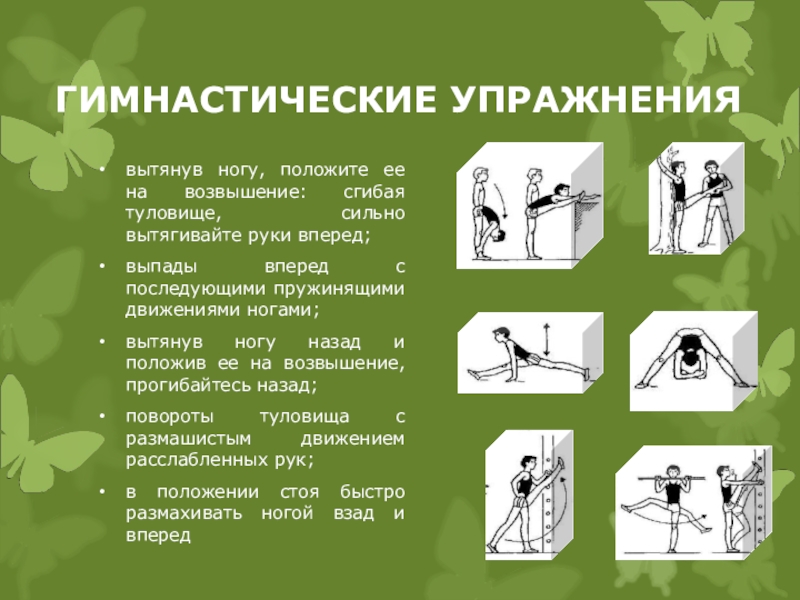 ГИМНАСТИЧЕСКИЕ УПРАЖНЕНИЯ

• вытянув ногу, положите ее на возвышение: сгибая туловище, сильно вытягивайте руки вперед;

• выпады вперед с последующими пружинящими движениями ногами;

• вытянув ногу назад и положив ее на возвышение, прогибайтесь назад;

• повороты туловища с размашистым движением расслабленных рук;

• в положении стоя быстро размахивать ногой взад и вперед