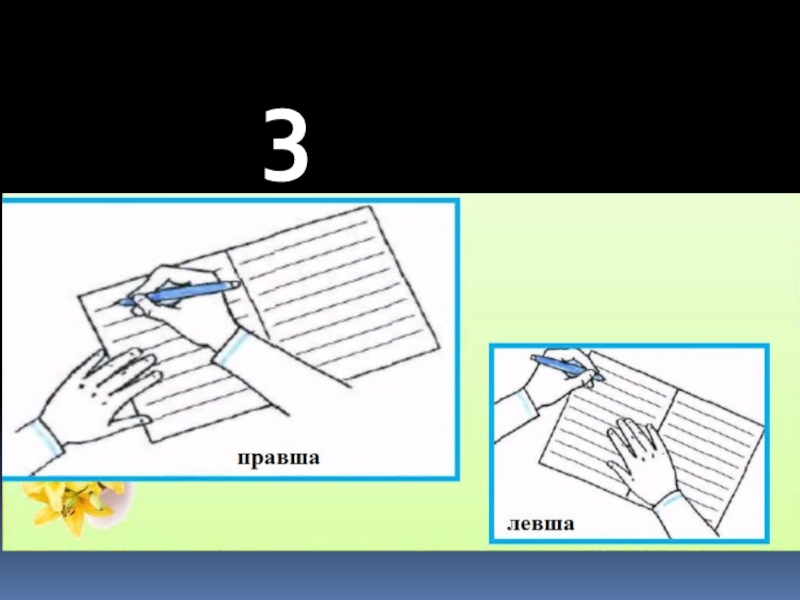 3

правша

левша