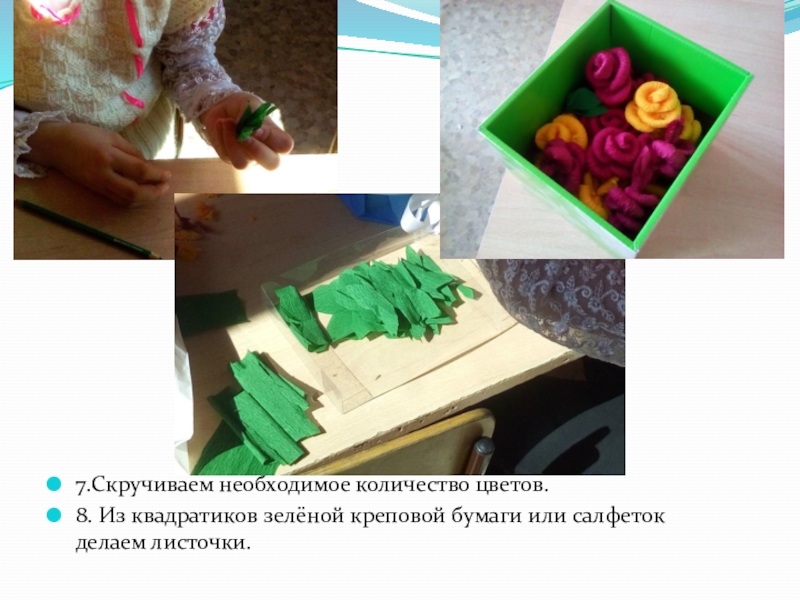 7.Скручиваем необходимое количество цветов.

8. Из квадратиков зелёной креповой бумаги или салфеток делаем листочки.