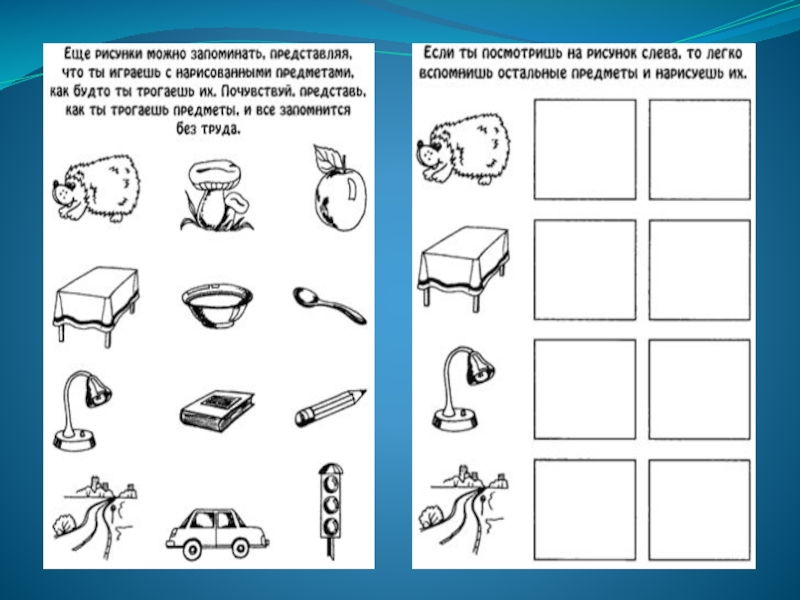 Еще рисунки можно запоминать, представляя, что ты играешь с нарисованными предметами, как будто ты трогаешь их. Почувствуй, представь, как ты трогаешь предметы, и все запомнится без труда.

Если ты посмотришь на рисунок слева, то легко вспомнишь остальные предметы и нарисуешь их.