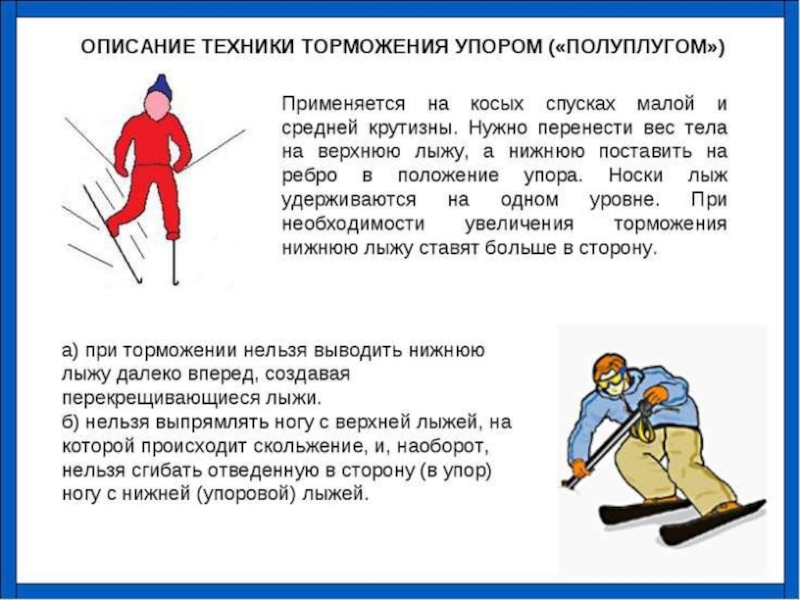 ОПИСАНИЕ ТЕХНИКИ ТОРМОЖЕНИЯ УПОРОМ («ПОЛУПЛУГОМ»)

Применяется на косых спусках малой и средней крутизны. Нужно перенести вес тела на верхнюю лыжу, а нижнюю поставить на ребро в положение упора. Носки лыж удерживаются на одном уровне. При необходимости увеличения торможения нижнюю лыжу ставят больше в сторону.

а) при торможении нельзя выводить нижнюю лыжу далеко вперед, создавая перекрещивающиеся лыжи.
б) нельзя выпрямлять ногу с верхней лыжей, на которой происходит скольжение, и, наоборот, нельзя сгибать отведенную в сторону (в упор) ногу с нижней (упоровой) лыжей.