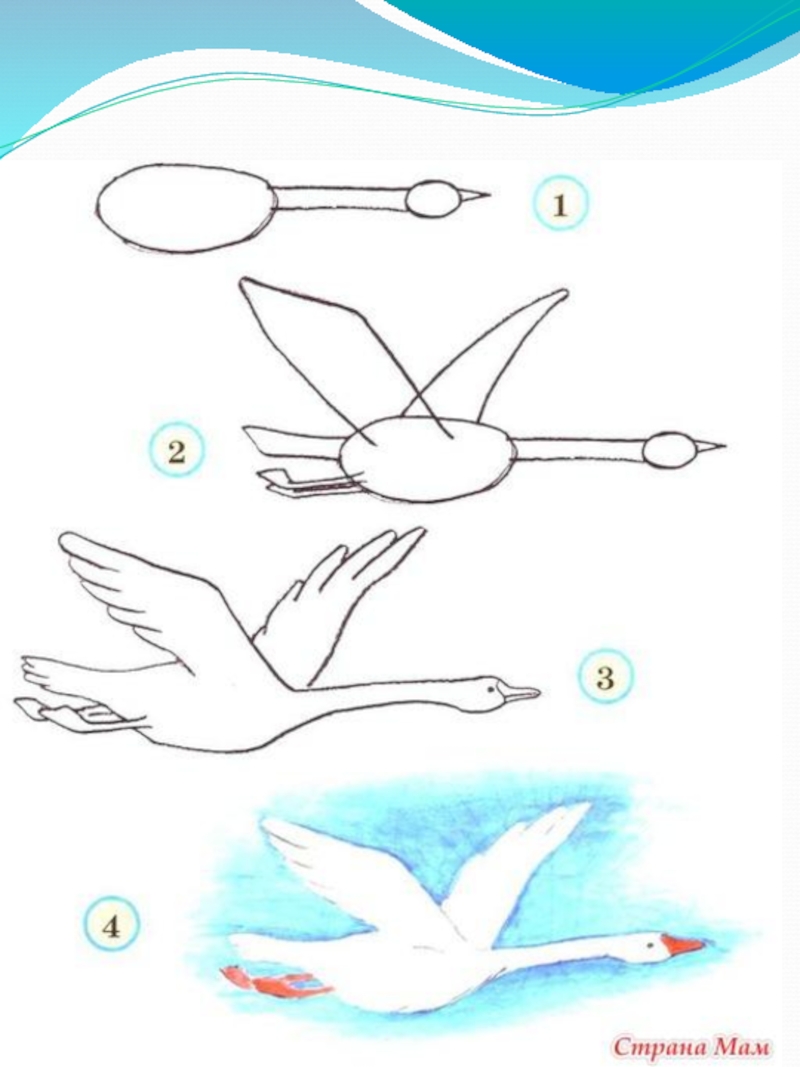 1

2

3

4

Страна Мам