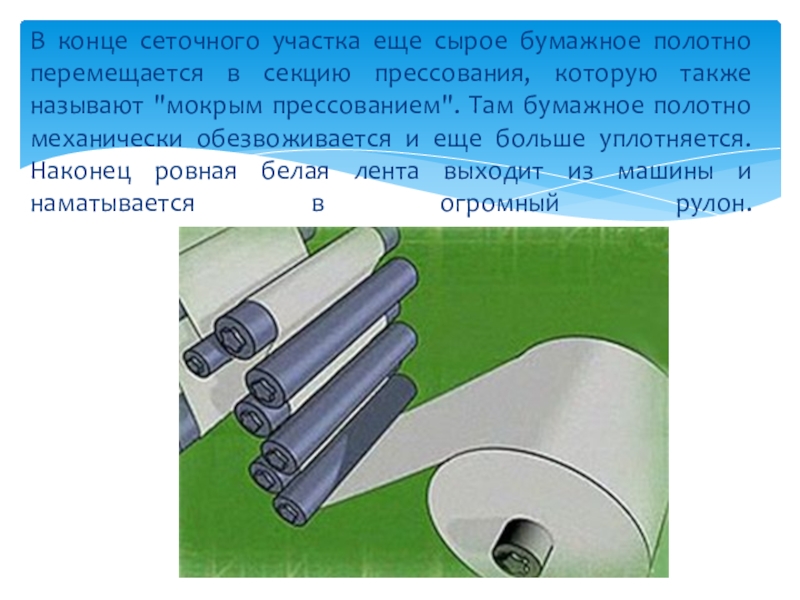 В конце сеточного участка еще сырое бумажное полотно перемещается в секцию прессования, которую также называют "мокрым прессованием". Там бумажное полотно механически обезвоживается и еще больше уплотняется. Наконец ровная белая лента выходит из машины и наматывается в огромный рулон.