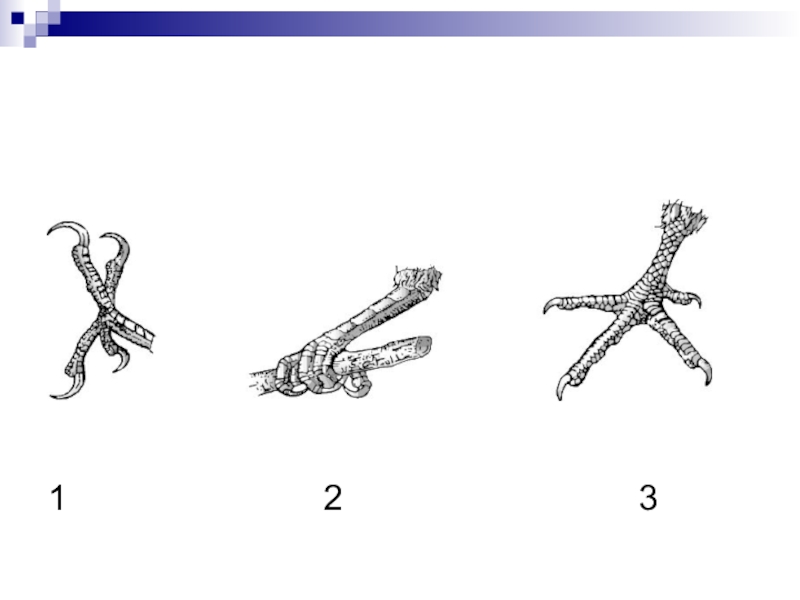 1

2

3