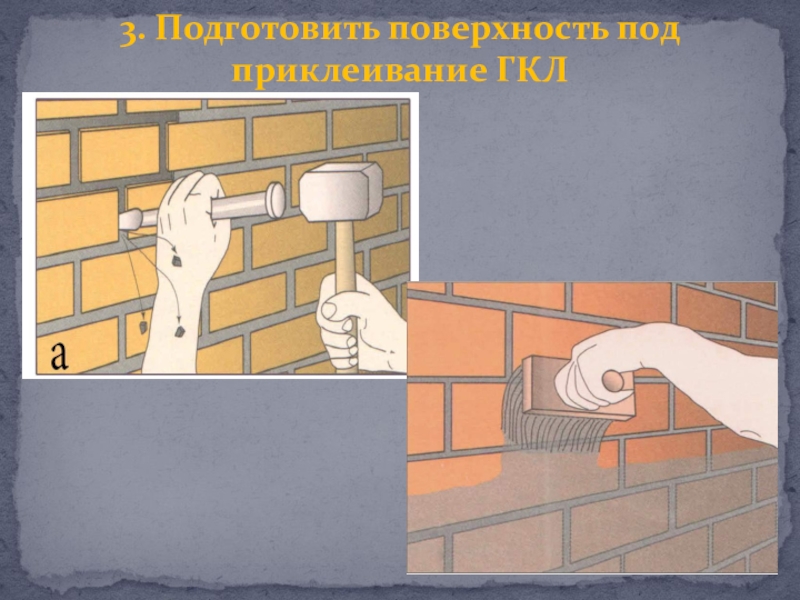 3. Подготовить поверхность под приклеивание ГКЛ

а