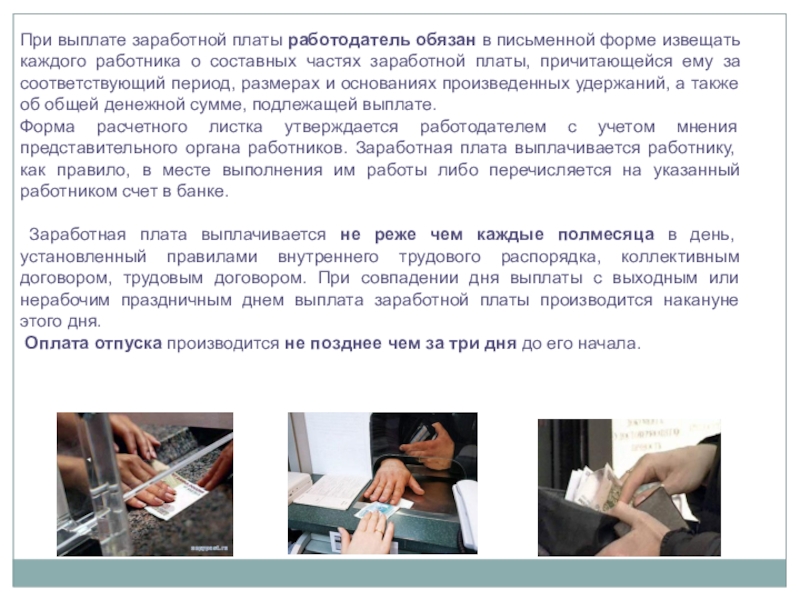 При выплате заработной платы работодатель обязан в письменной форме извещать каждого работника о составных частях заработной платы, причитающейся ему за соответствующий период, размерах и основаниях произведенных удержаний, а также об общей денежной сумме, подлежащей выплате.
Форма расчетного листка утверждается работодателем с учетом мнения представительного органа работников. Заработная плата выплачивается работнику, как правило, в месте выполнения им работы либо перечисляется на указанный работником счет в банке.

Заработная плата выплачивается не реже чем каждые полмесяца в день, установленный правилами внутреннего трудового распорядка, коллективным договором, трудовым договором. При совпадении дня выплаты с выходным или нерабочим праздничным днем выплата заработной платы производится накануне этого дня.
Оплата отпуска производится не позднее чем за три дня до его начала.