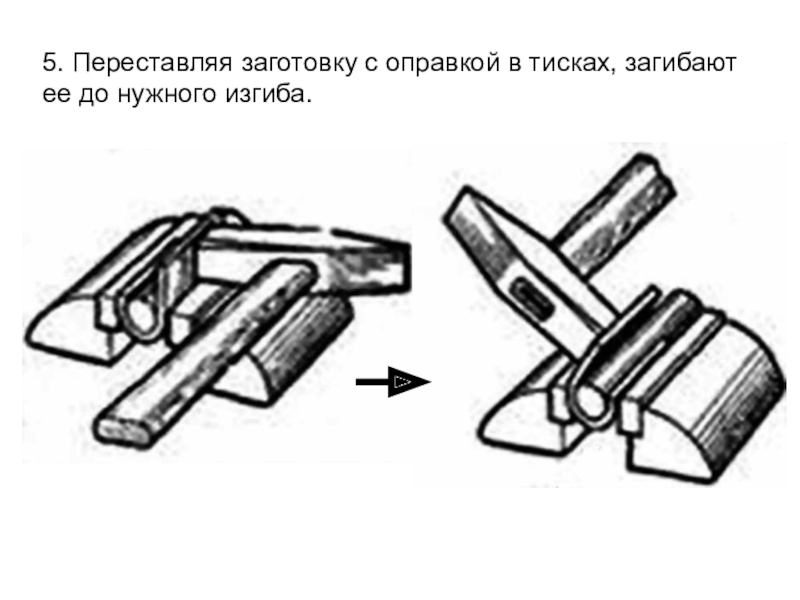 5. Переставляя заготовку с оправкой в тисках, загибают ее до нужного изгиба.