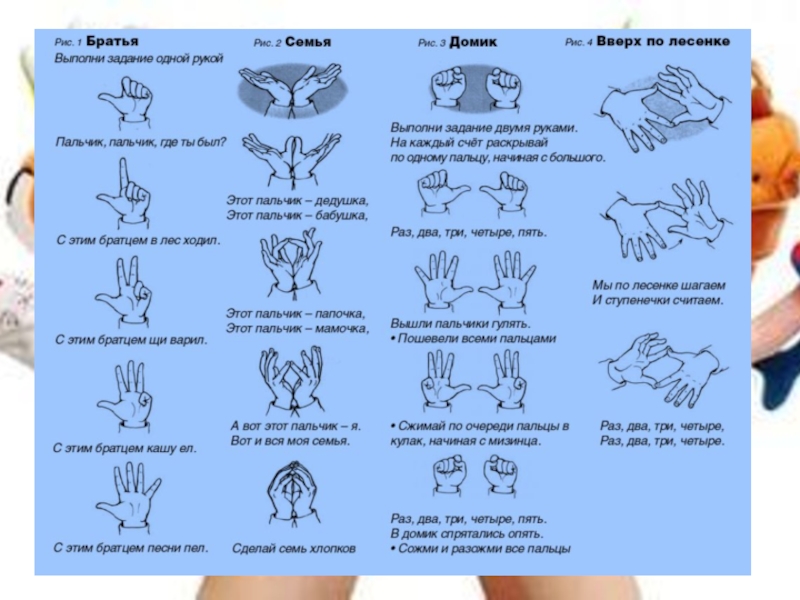 Рис. 1 Братья
Выполни задание одной рукой

Пальчик, пальчик, где ты был?

С этим братцем в лес ходил.

С этим братцем щи варил.

С этим братцем кашу ел.

С этим братцем песни пел.

Рис. 2 Семья

Этот пальчик – дедушка,
Этот пальчик – бабушка,

Этот пальчик – папочка,
Этот пальчик – мамочка,

А вот этот пальчик – я.
Вот и вся моя семья.

Сделай семь хлопков

Рис. 3 Домик

Выполни задание двумя руками.
На каждый счёт раскрывай по одному пальцу, начиная с большого.

Раз, два, три, четыре, пять.

Вышли пальчики гулять.
• Пошевели всеми пальцами

• Сжимай по очереди пальцы в кулак, начиная с мизинца.

Раз, два, три, четыре, пять.
В домик спрятались опять.
• Сожми и разожми все пальцы

Рис. 4 Вверх по лесенке

Мы по лесенке шагаем
И ступенечки считаем.

Раз, два, три, четыре,
Раз, два, три, четыре.