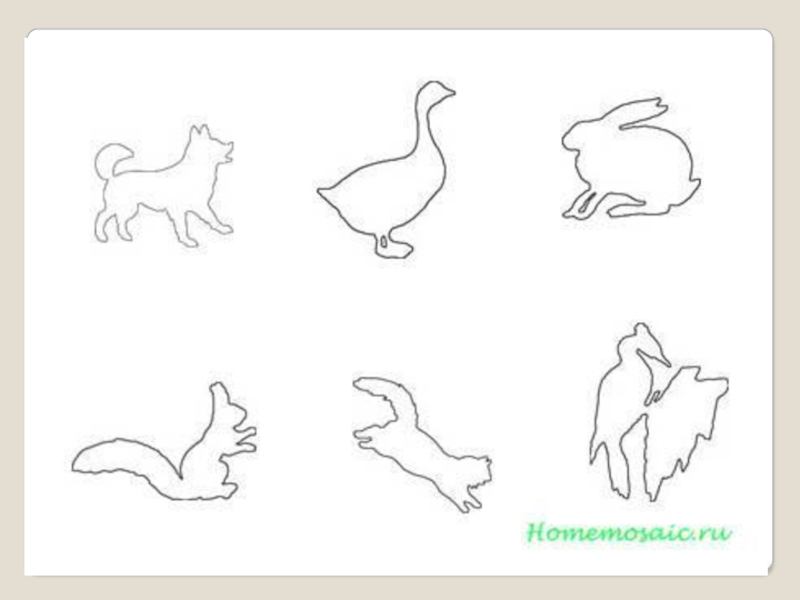 Homemosaic.ru