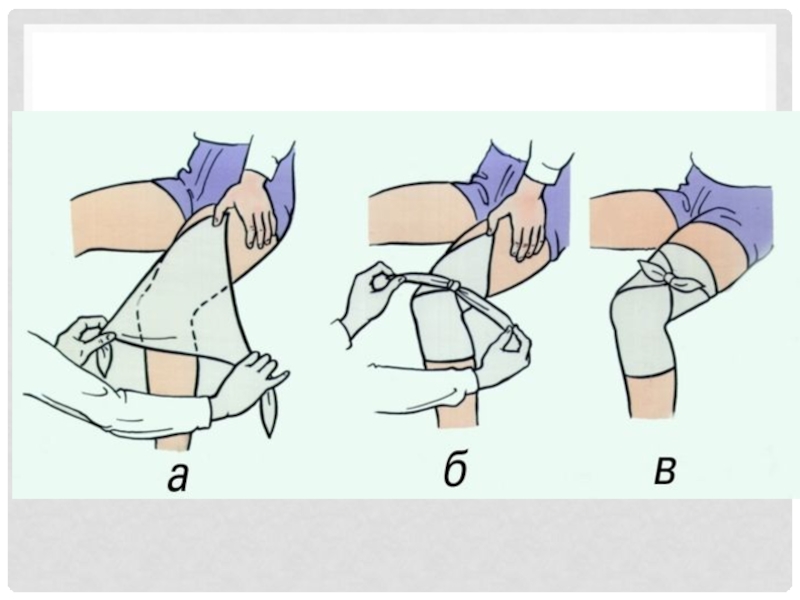 а б в