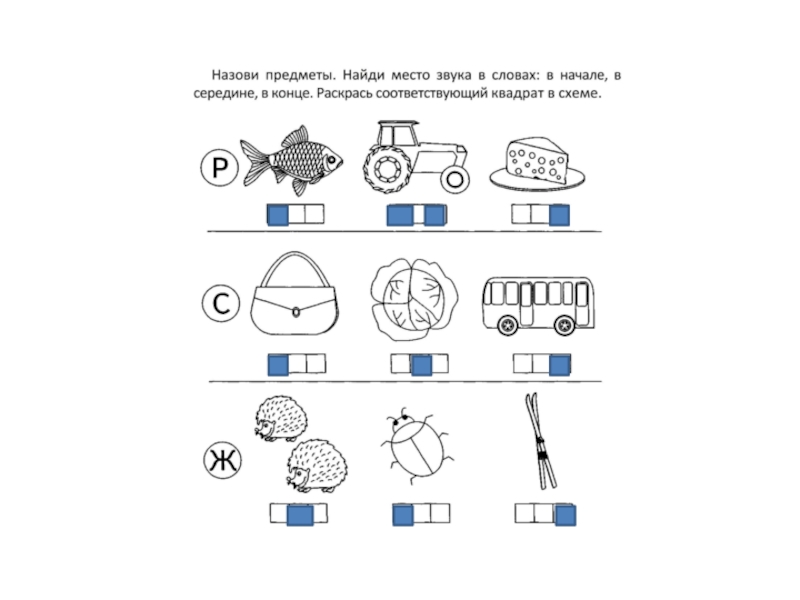 Назови предметы. Найди место звука в словах: в начале, в середине, в конце. Раскрась соответствующий квадрат в схеме.

Р

С

Ж