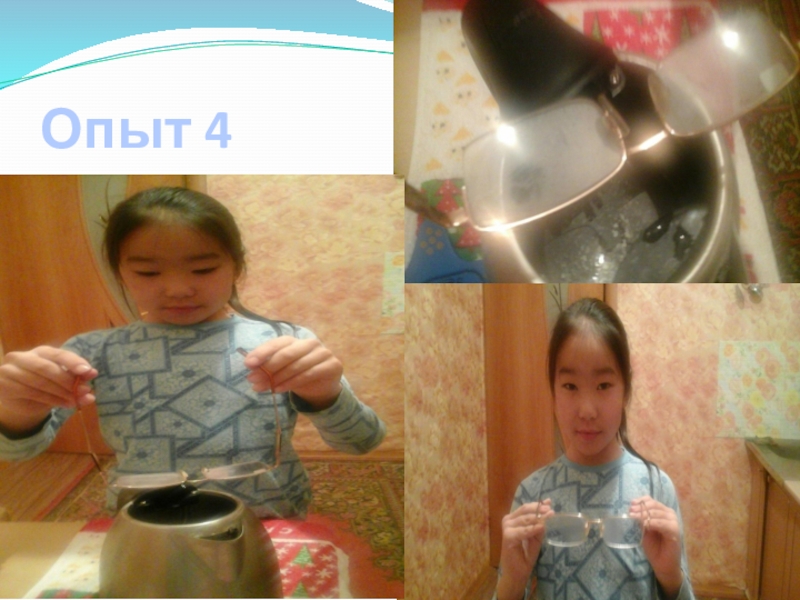 Опыт 4