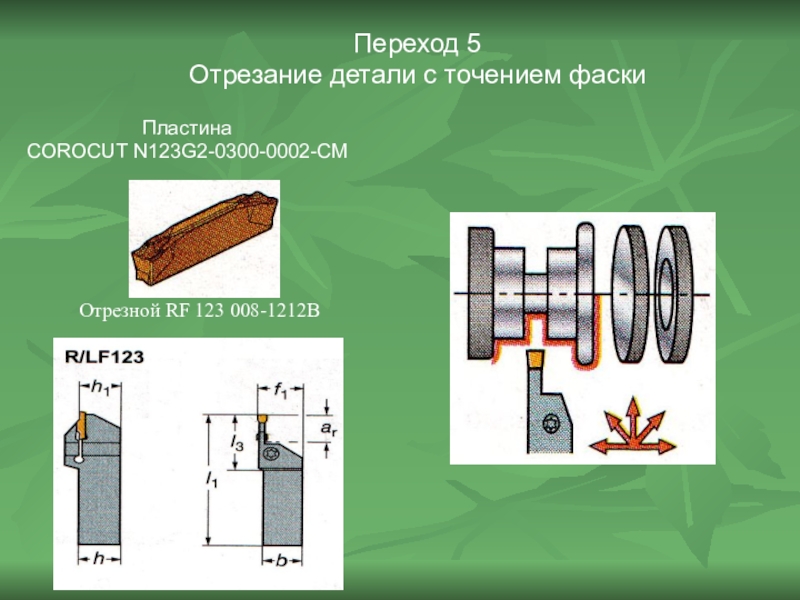 Переход 5
Отрезание детали с точением фаски

Пластина
COROCUT N123G2-0300-0002-CM

Отрезной RF 123 008-1212B

R/LF123

$h_1$

$h$

$f_1$

$a_r$

$l_3$

$l_1$

$b$