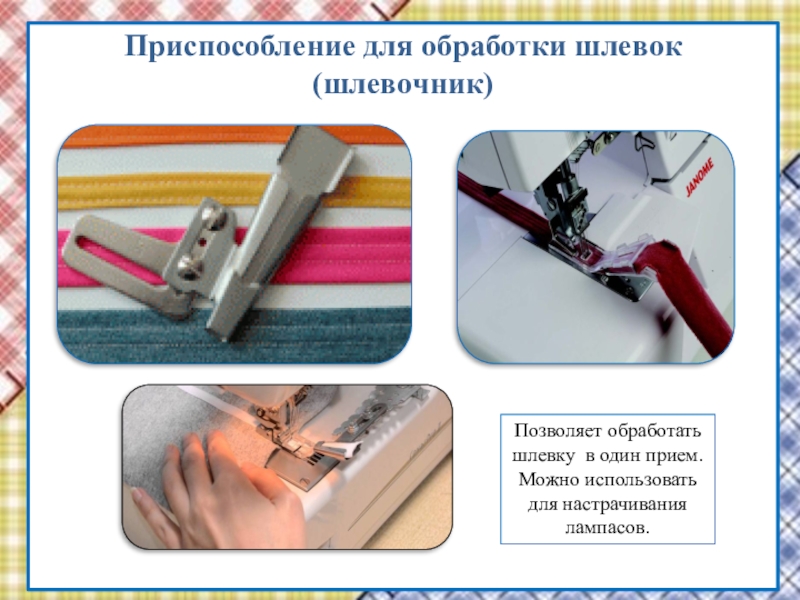 Приспособление для обработки шлевок (шлевочник)

JANOME

Позволяет обработать шлевку  в один прием. Можно использовать для настрачивания лампасов.