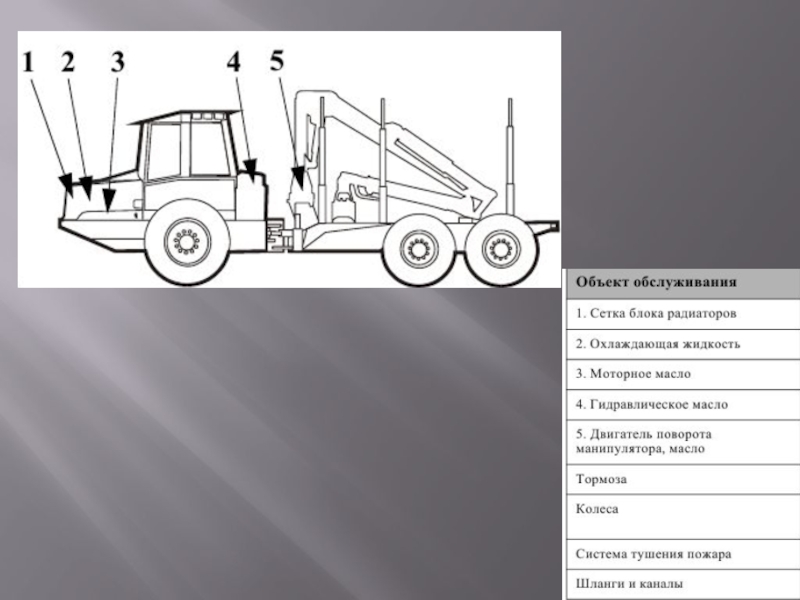 1 2 3 4 5

| Объект обслуживания |
|---|
| 1. Сетка блока радиаторов |
| 2. Охлаждающая жидкость |
| 3. Моторное масло |
| 4. Гидравлическое масло |
| 5. Двигатель поворота манипулятора, масло |
| Тормоза |
| Колеса |
| Система тушения пожара |
| Шланги и каналы |