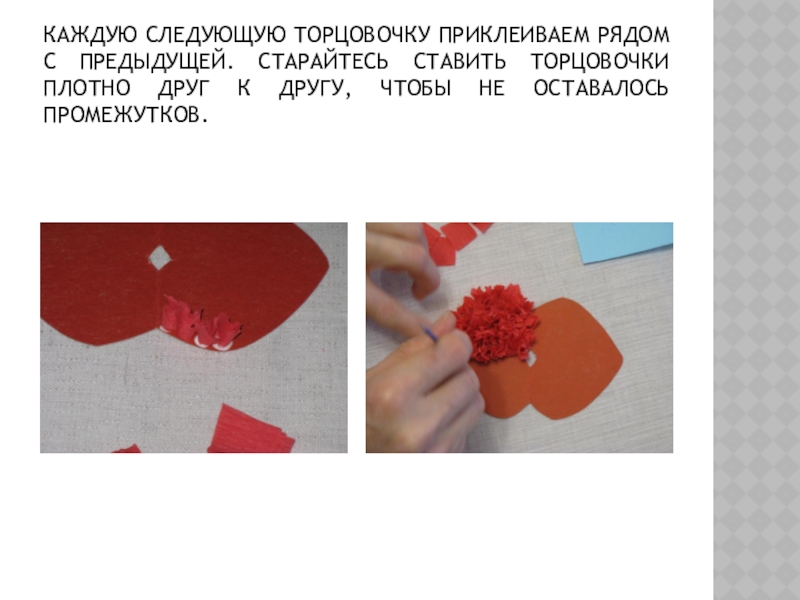 КАЖДУЮ СЛЕДУЮЩУЮ ТОРЦОВОЧКУ ПРИКЛЕИВАЕМ РЯДОМ С ПРЕДЫДУЩЕЙ. СТАРАЙТЕСЬ СТАВИТЬ ТОРЦОВОЧКИ ПЛОТНО ДРУГ К ДРУГУ, ЧТОБЫ НЕ ОСТАВАЛОСЬ ПРОМЕЖУТКОВ.