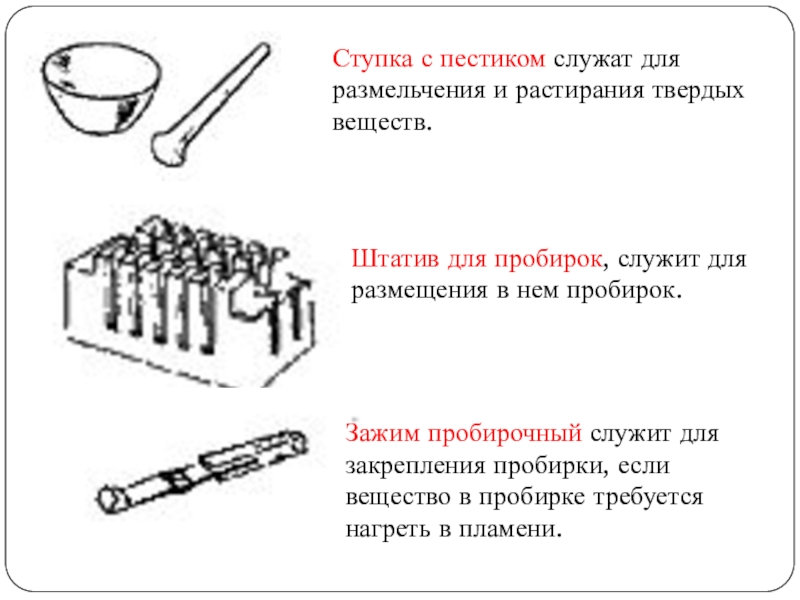 Ступка с пестиком служат для размельчения и растирания твердых веществ.

Штатив для пробирок, служит для размещения в нем пробирок.

Зажим пробирочный служит для закрепления пробирки, если вещество в пробирке требуется нагреть в пламени.