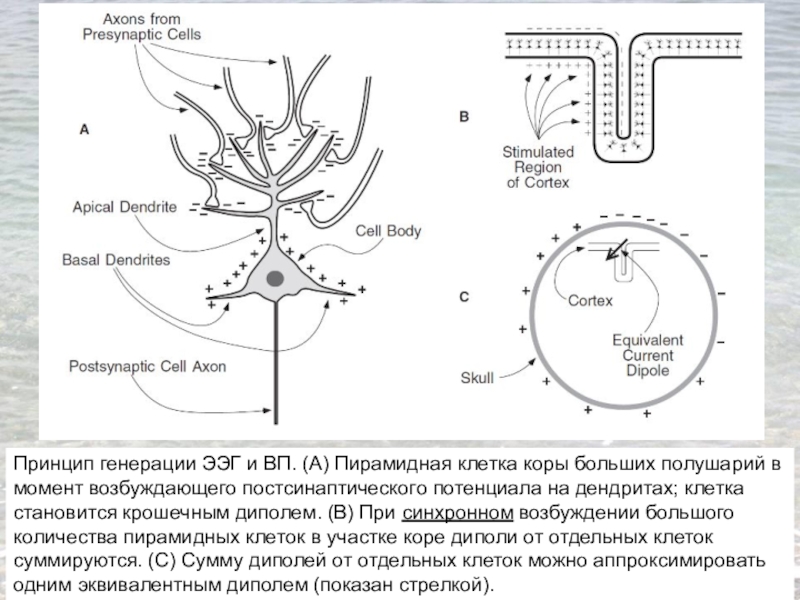 Axons from Presynaptic Cells

A

Apical Dendrite

Basal Dendrites

Cell Body

Postsynaptic Cell Axon

B

Stimulated Region of Cortex

C

Cortex

Equivalent Current Dipole

Skull

Принцип генерации ЭЭГ и ВП. (А) Пирамидная клетка коры больших полушарий в момент возбуждающего постсинаптического потенциала на дендритах; клетка становится крошечным диполем. (В) При синхронном возбуждении большого количества пирамидных клеток в участке коре диполи от отдельных клеток суммируются. (С) Сумму диполей от отдельных клеток можно аппроксимировать одним эквивалентным диполем (показан стрелкой).