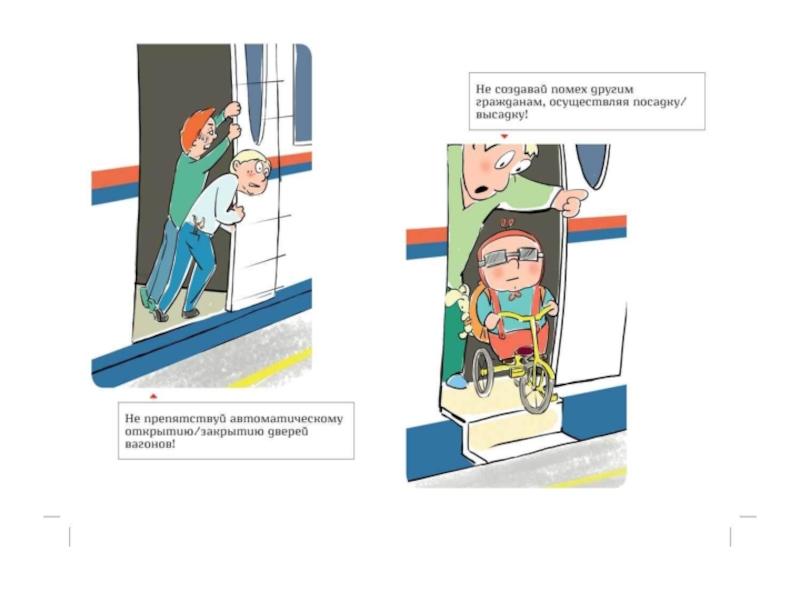 Не препятствуй автоматическому открытию/закрытию дверей вагонов!

Не создавай помех другим гражданам, осуществляя посадку/высадку!