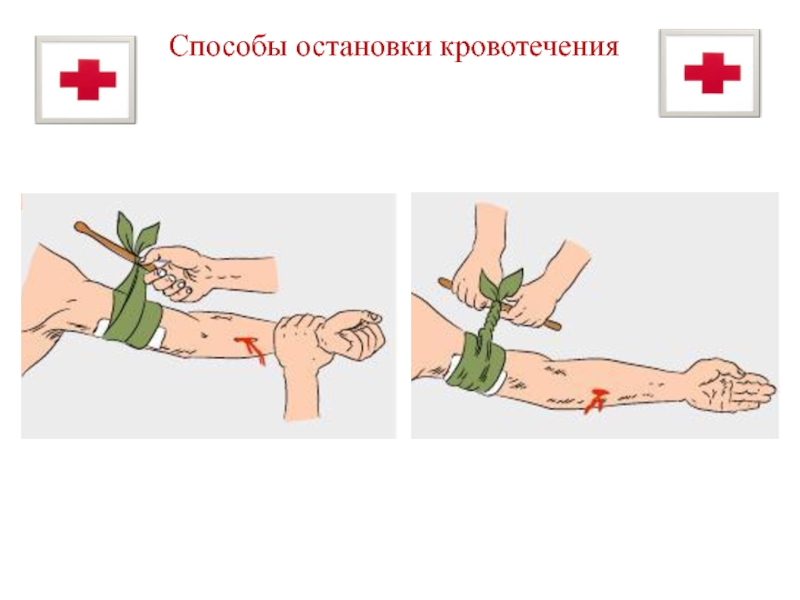 Способы остановки кровотечения