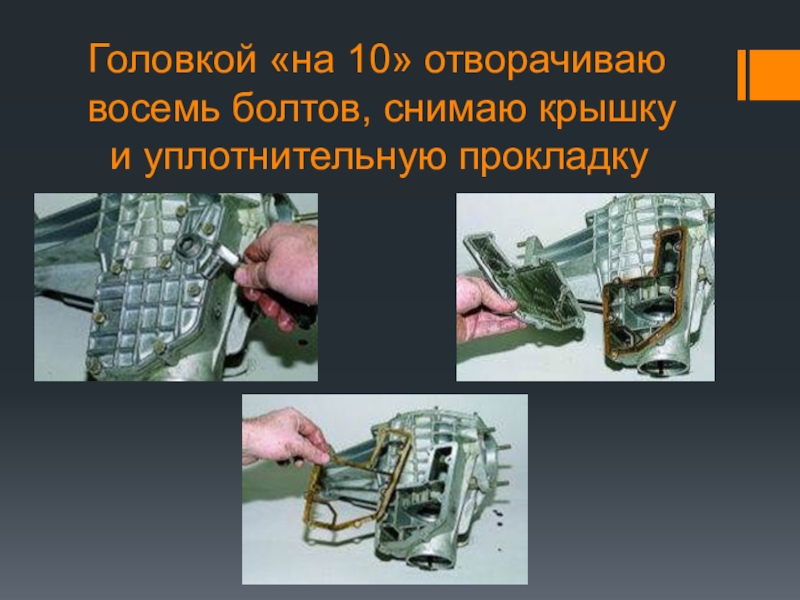 Головкой «на 10» отворачиваю восемь болтов, снимаю крышку и уплотнительную прокладку