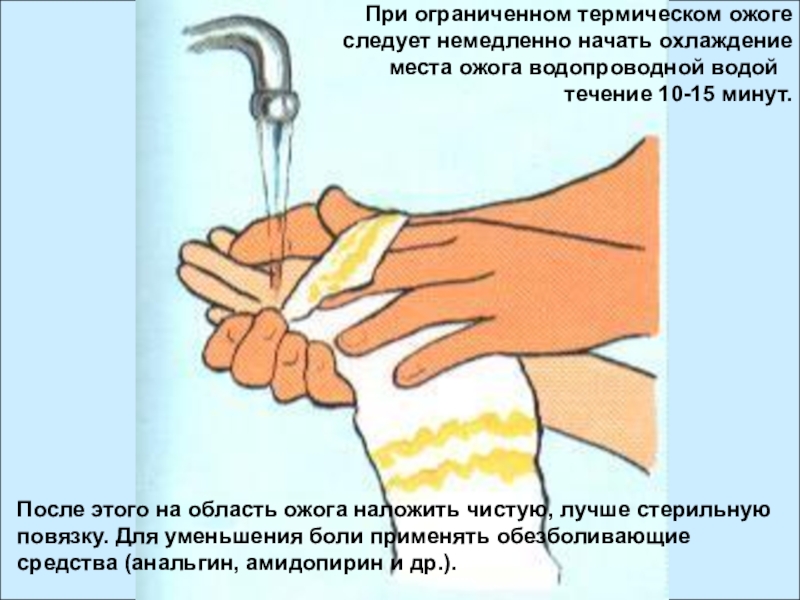 При ограниченном термическом ожоге следует немедленно начать охлаждение места ожога водопроводной водой течение 10-15 минут.

После этого на область ожога наложить чистую, лучше стерильную повязку. Для уменьшения боли применять обезболивающие средства (анальгин, амидопирин и др.).