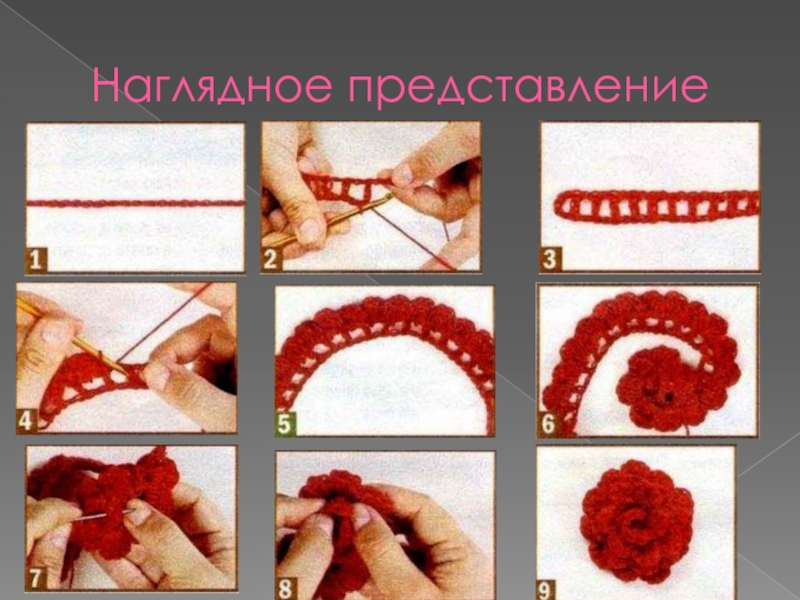 Наглядное представление

1

2

3

4

5

6

7

8

9