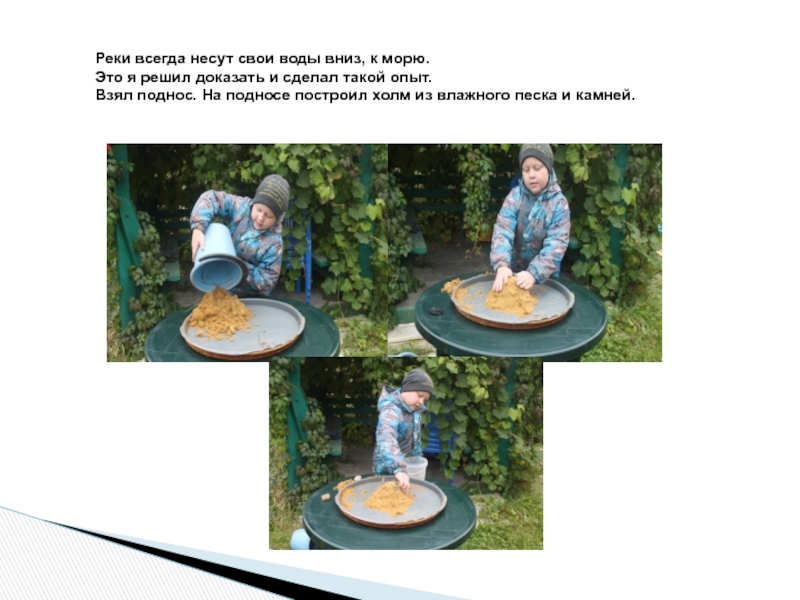 Реки всегда несут свои воды вниз, к морю.
Это я решил доказать и сделал такой опыт.
Взял поднос. На подносе построил холм из влажного песка и камней.