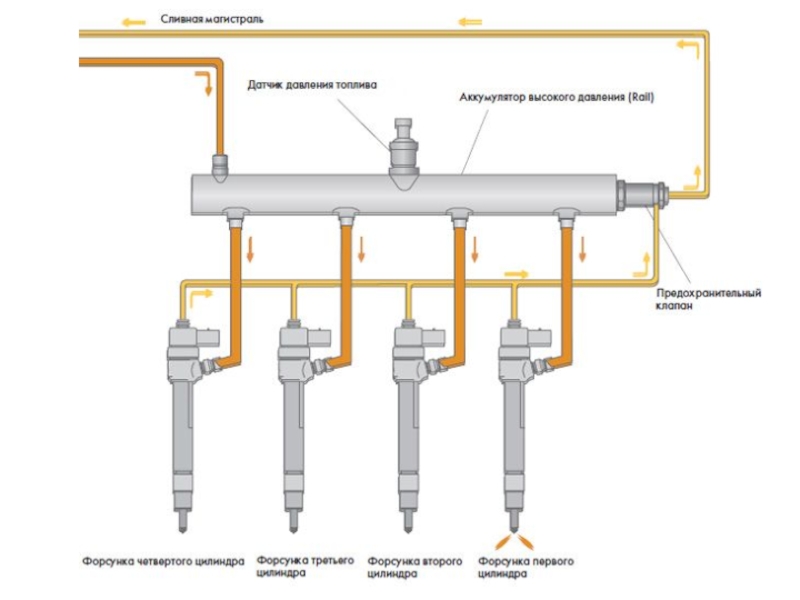 Сливная магистраль

Датчик давления топлива

Аккумулятор высокого давления (Rail)

Предохранительный клапан

Форсунка четвертого цилиндра

Форсунка третьего цилиндра

Форсунка второго цилиндра

Форсунка первого цилиндра