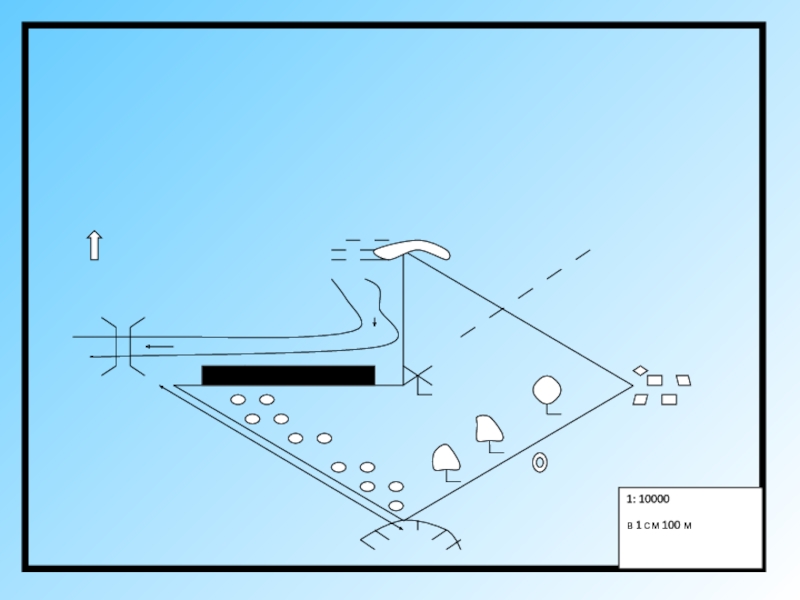 1: 10000

в 1 см 100 м