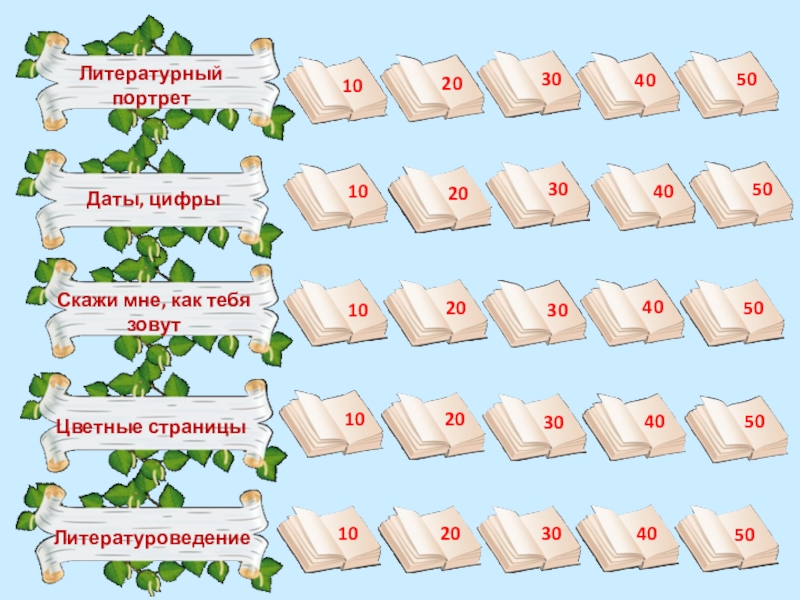 Литературный портрет
10 20 30 40 50

Даты, цифры
10 20 30 40 50

Скажи мне, как тебя зовут
10 20 30 40 50

Цветные страницы
10 20 30 40 50

Литературоведение
10 20 30 40 50